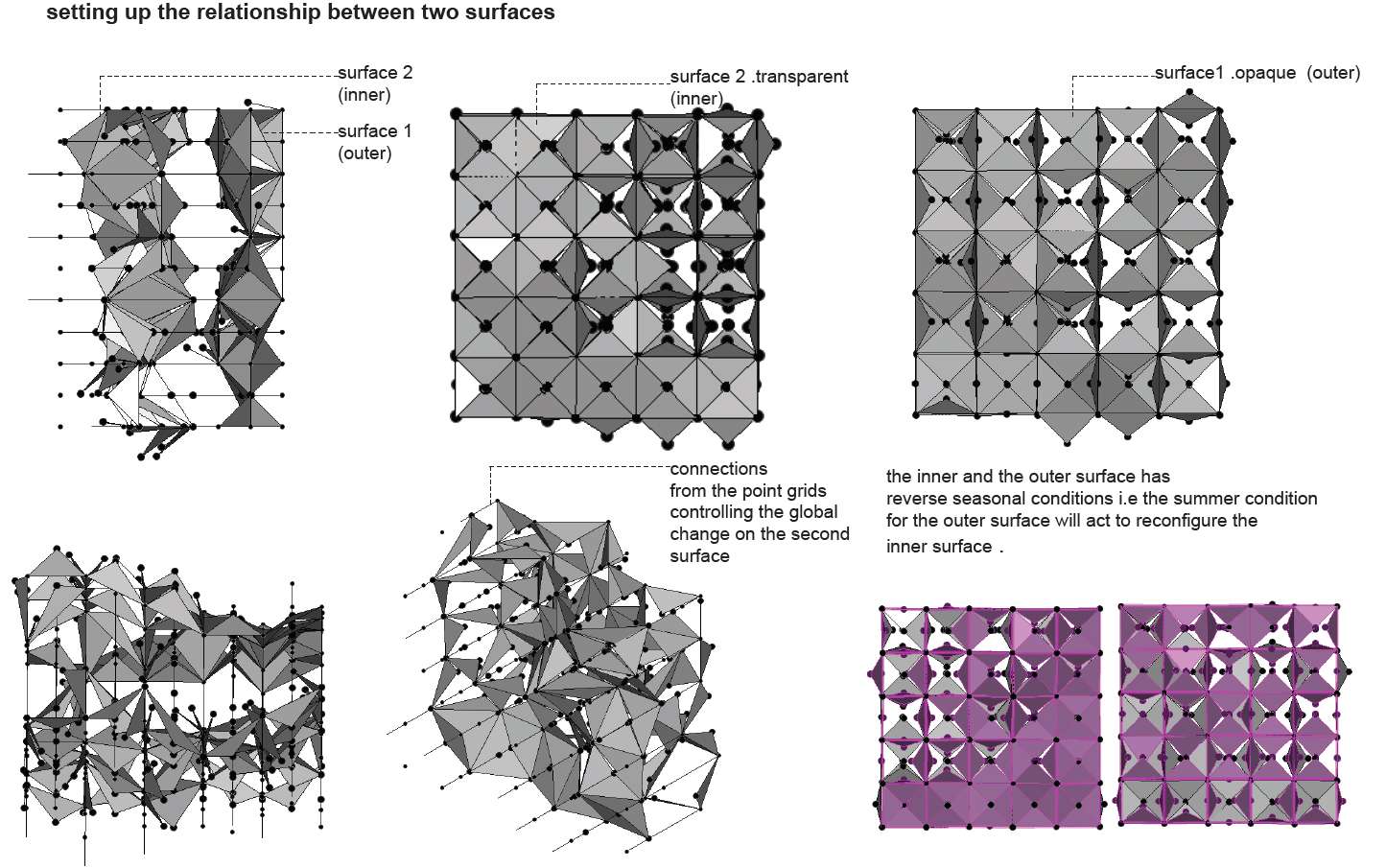 setting up the relationship between two surfaces

surface 2 (inner)

surface 1 (outer)

surface 2 .transparent (inner)

surface1 .opaque (outer)

connections from the point grids controlling the global change on the second surface

the inner and the outer surface has reverse seasonal conditions i.e the summer condition for the outer surface will act to reconfigure the inner surface .